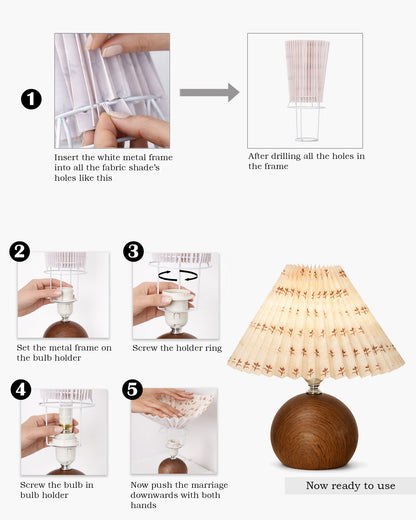 1

Insert the white metal frame into all the fabric shade's holes like this

After drilling all the holes in the frame

2

Set the metal frame on the bulb holder

3

Screw the holder ring

4

Screw the bulb in bulb holder

5

Now push the marriage downwards with both hands

Now ready to use