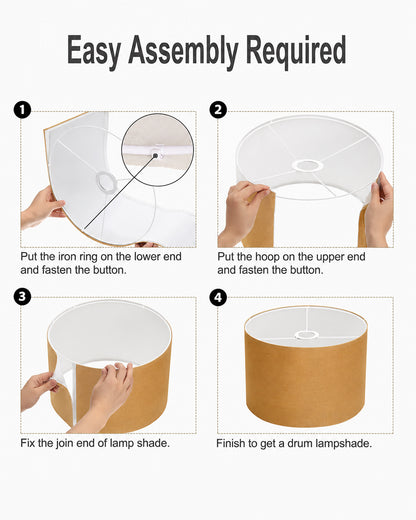 Easy Assembly Required

1
Put the iron ring on the lower end and fasten the button.

2
Put the hoop on the upper end and fasten the button.

3
Fix the join end of lamp shade.

4
Finish to get a drum lampshade.