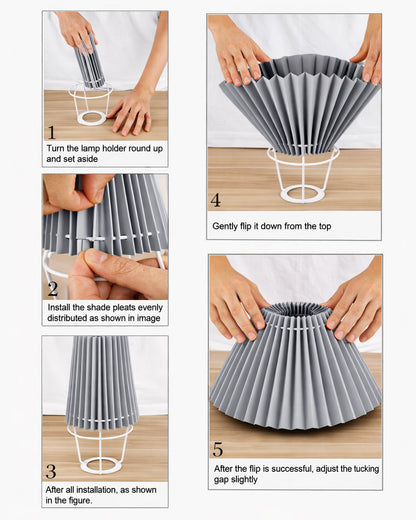 1
Turn the lamp holder round up and set aside

2
Install the shade pleats evenly distributed as shown in image

3
After all installation, as shown in the figure.

4
Gently flip it down from the top

5
After the flip is successful, adjust the tucking gap slightly