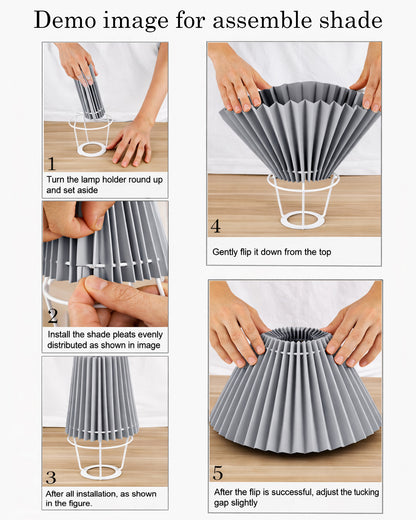 Demo image for assemble shade

1
Turn the lamp holder round up and set aside

2
Install the shade pleats evenly distributed as shown in image

3
After all installation, as shown in the figure.

4
Gently flip it down from the top

5
After the flip is successful, adjust the tucking gap slightly