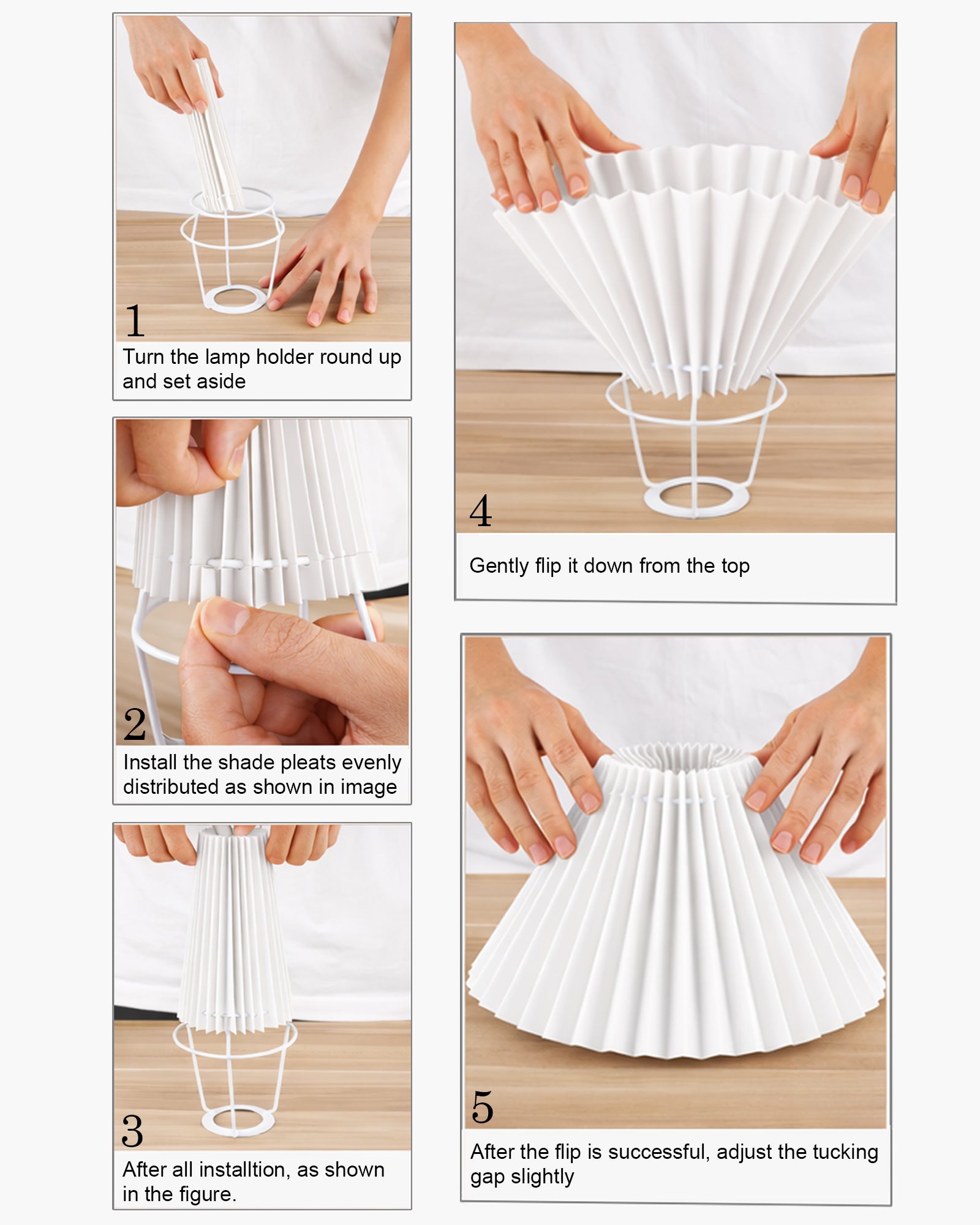 1
Turn the lamp holder round up and set aside

2
Install the shade pleats evenly distributed as shown in image

3
After all installtion, as shown in the figure.

4
Gently flip it down from the top

5
After the flip is successful, adjust the tucking gap slightly