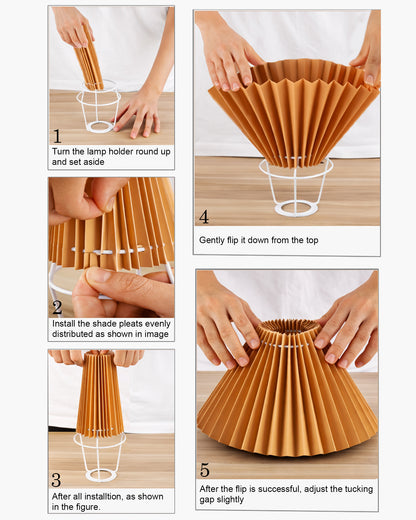 1
Turn the lamp holder round up and set aside

2
Install the shade pleats evenly distributed as shown in image

3
After all installtion, as shown in the figure.

4
Gently flip it down from the top

5
After the flip is successful, adjust the tucking gap slightly