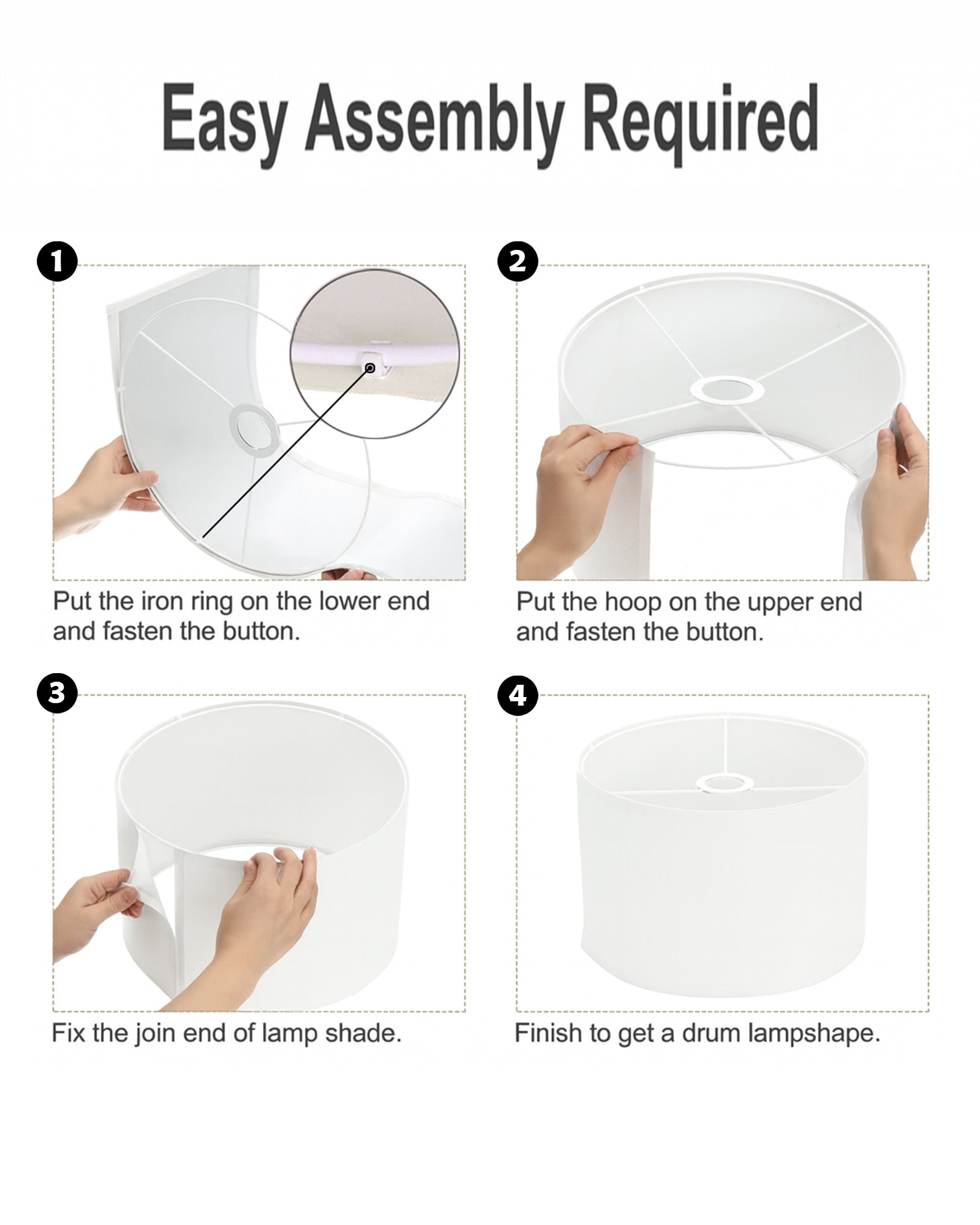 Easy Assembly Required

1

Put the iron ring on the lower end and fasten the button.

2

Put the hoop on the upper end and fasten the button.

3

Fix the join end of lamp shade.

4

Finish to get a drum lampshape.