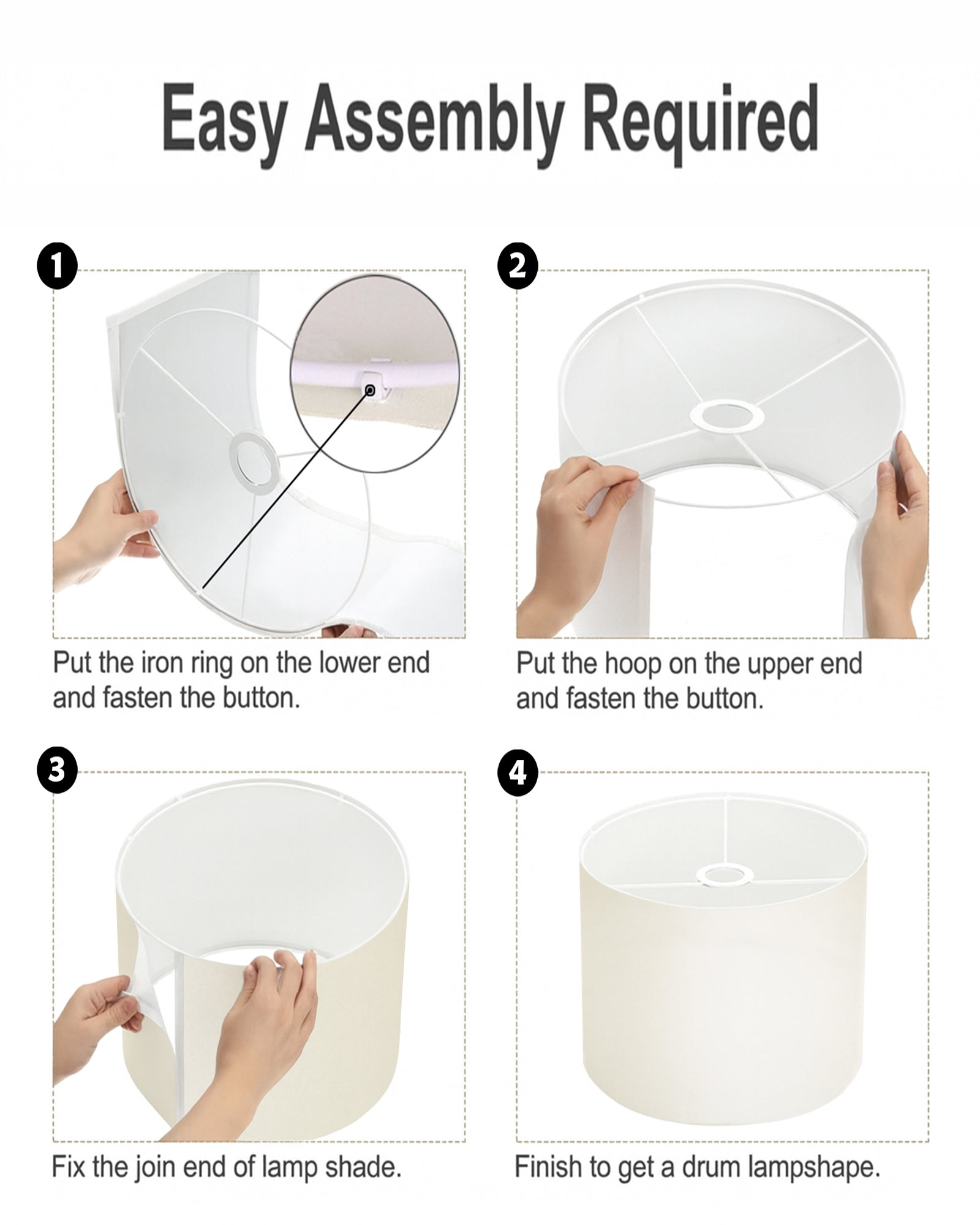 Easy Assembly Required

1

Put the iron ring on the lower end and fasten the button.

2

Put the hoop on the upper end and fasten the button.

3

Fix the join end of lamp shade.

4

Finish to get a drum lampshape.