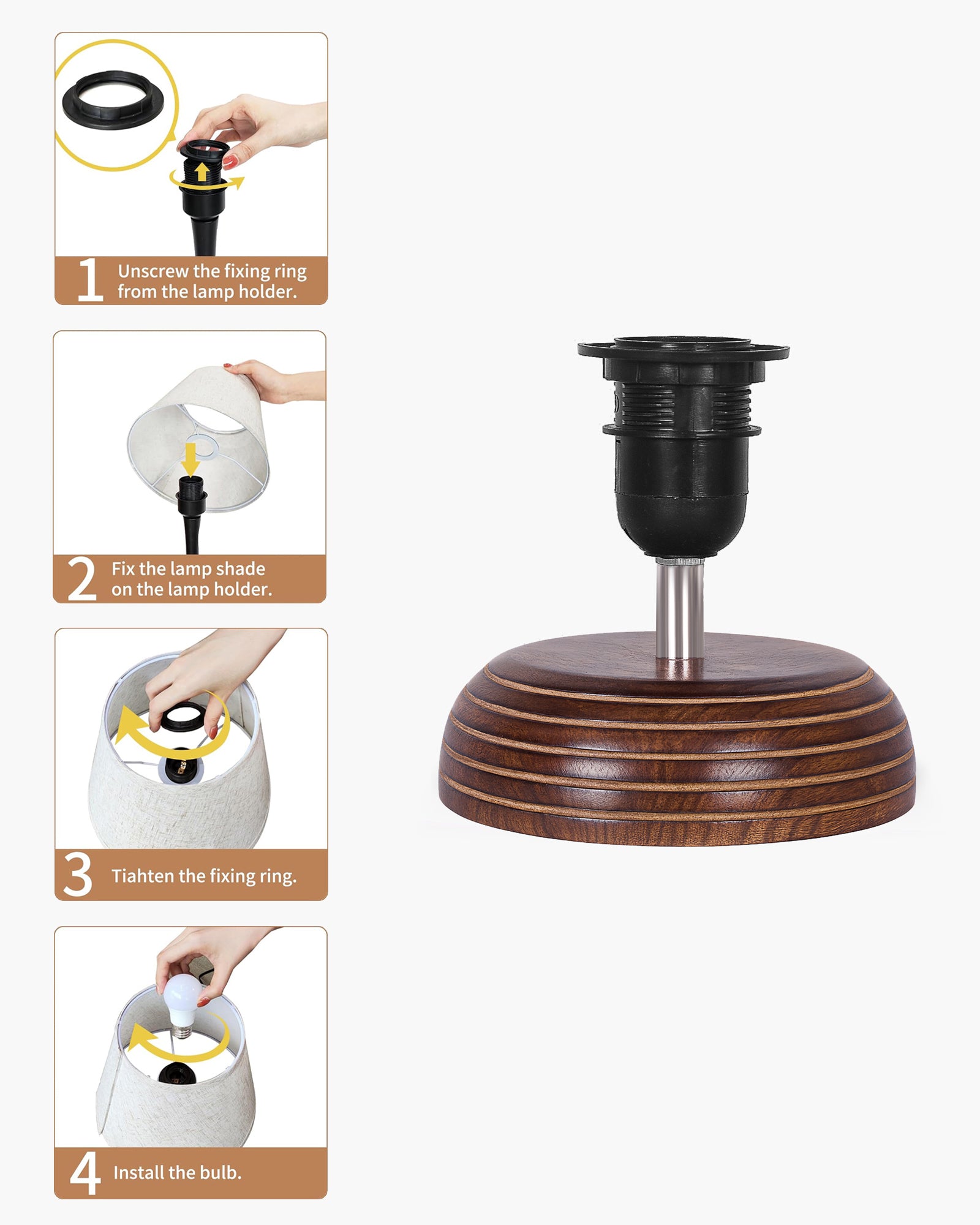 1 Unscrew the fixing ring from the lamp holder.

2 Fix the lamp shade on the lamp holder.

3 Tiahten the fixing ring.

4 Install the bulb.