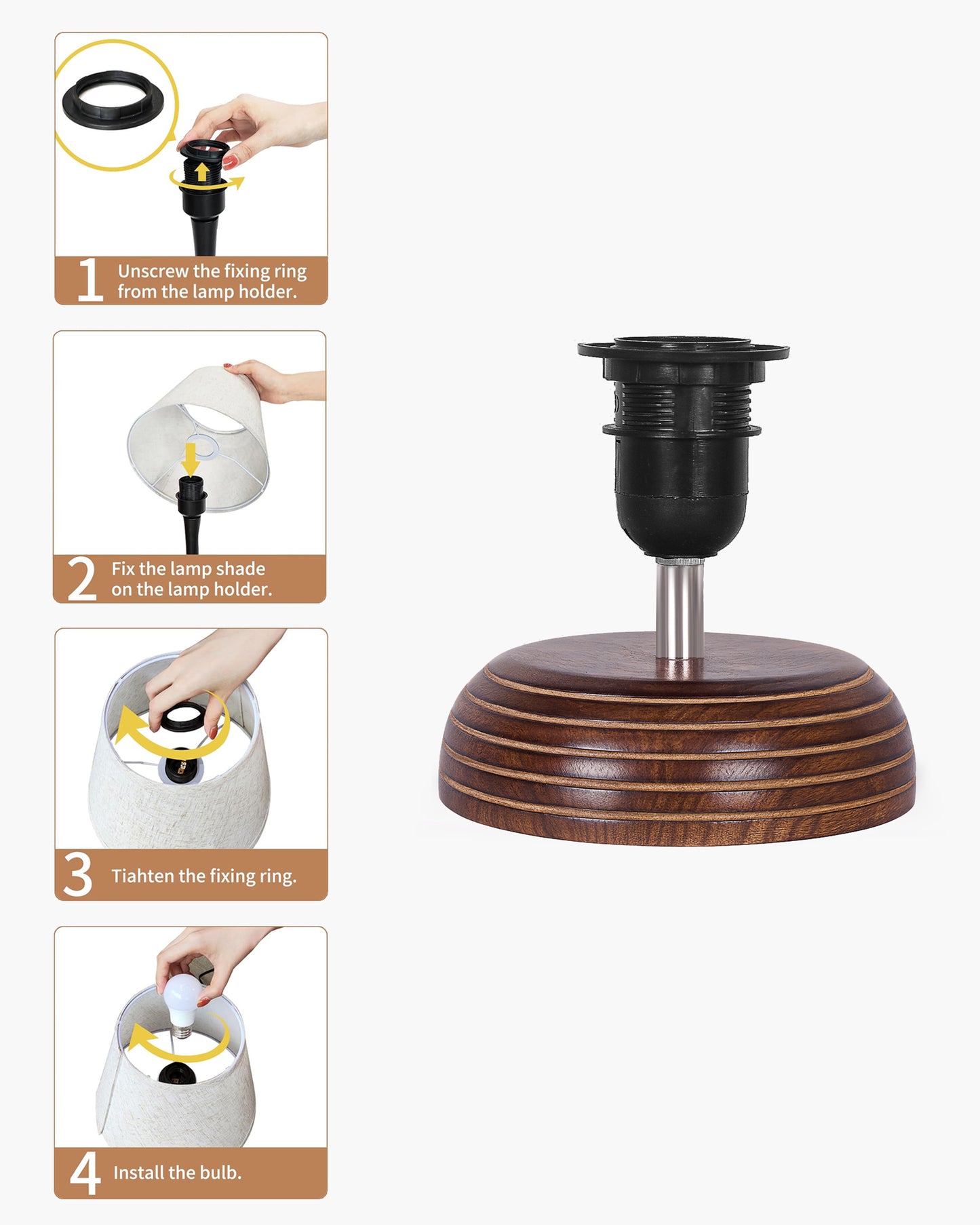 1 Unscrew the fixing ring from the lamp holder.

2 Fix the lamp shade on the lamp holder.

3 Tiahten the fixing ring.

4 Install the bulb.