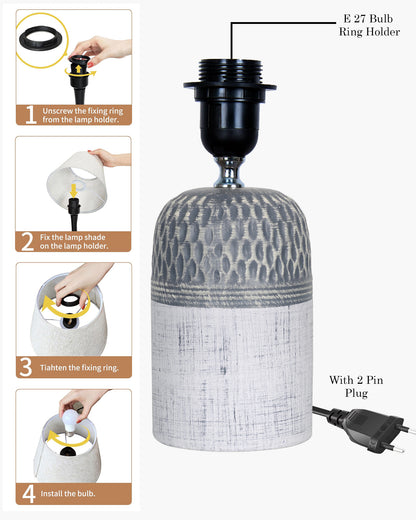 1 Unscrew the fixing ring from the lamp holder.

2 Fix the lamp shade on the lamp holder.

3 Tiahten the fixing ring.

4 Install the bulb.

E 27 Bulb Ring Holder

With 2 Pin Plug