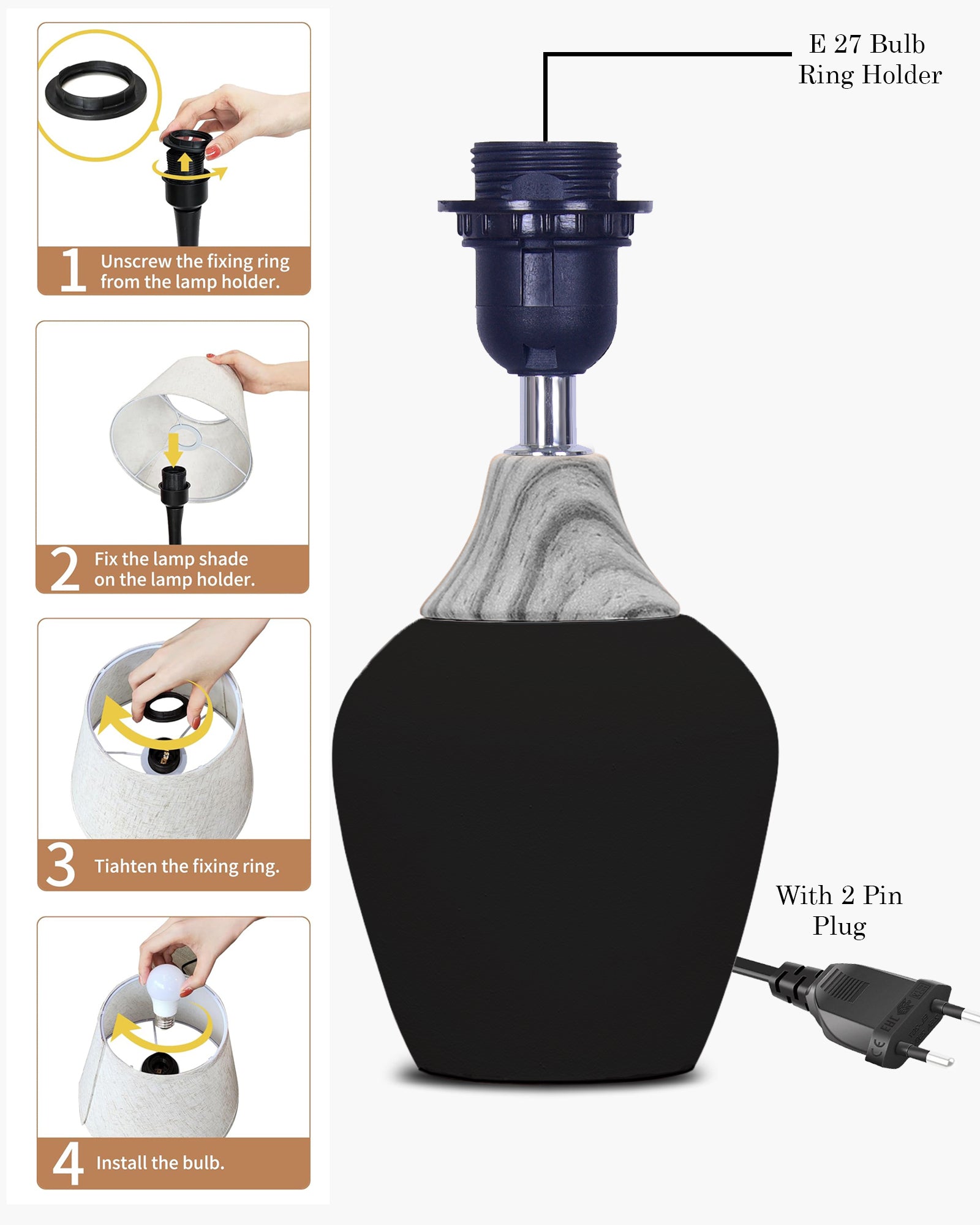 1 Unscrew the fixing ring from the lamp holder.

2 Fix the lamp shade on the lamp holder.

3 Tiahten the fixing ring.

4 Install the bulb.

E 27 Bulb Ring Holder

With 2 Pin Plug