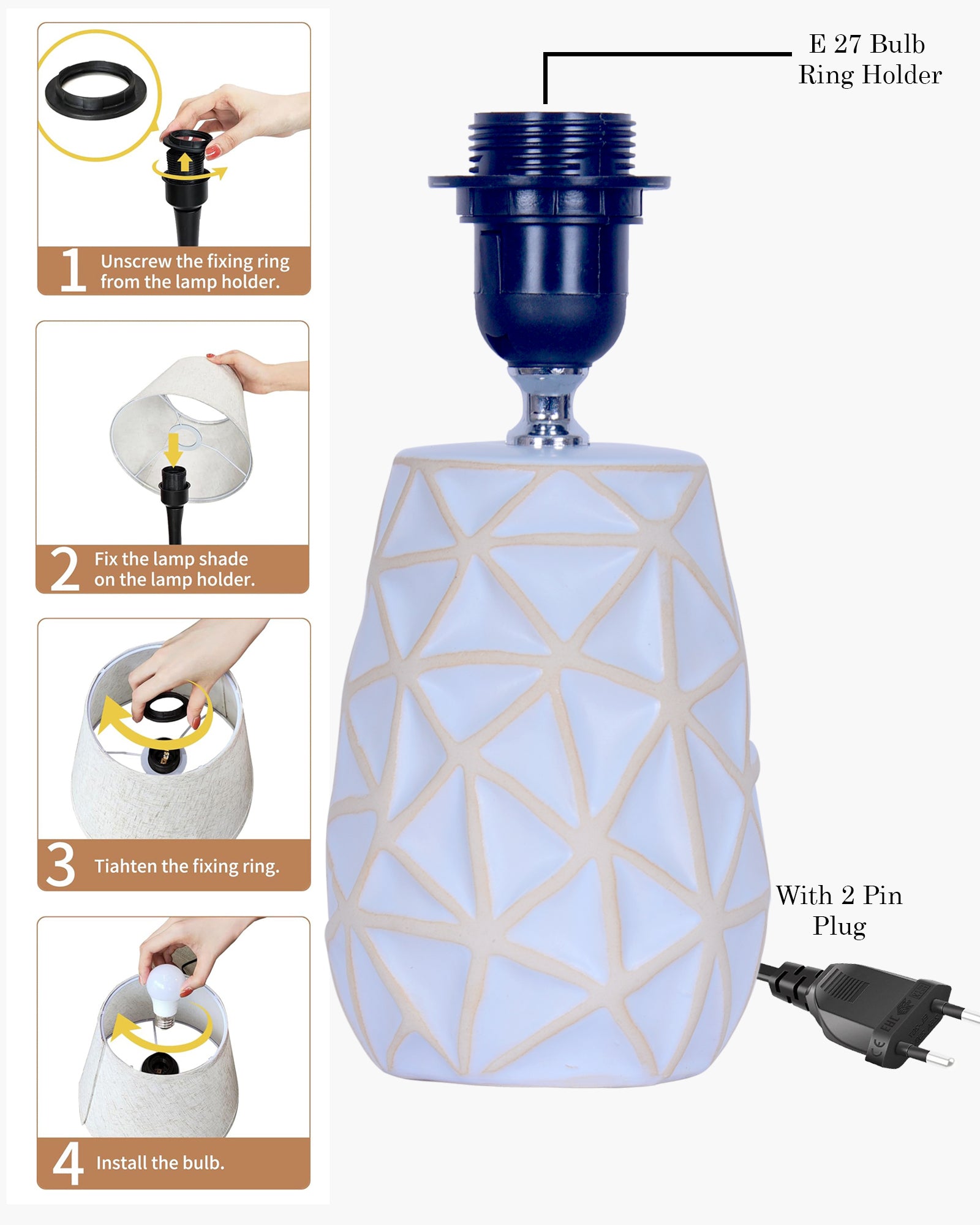 1 Unscrew the fixing ring from the lamp holder.

2 Fix the lamp shade on the lamp holder.

3 Tiahten the fixing ring.

4 Install the bulb.

E 27 Bulb Ring Holder

With 2 Pin Plug