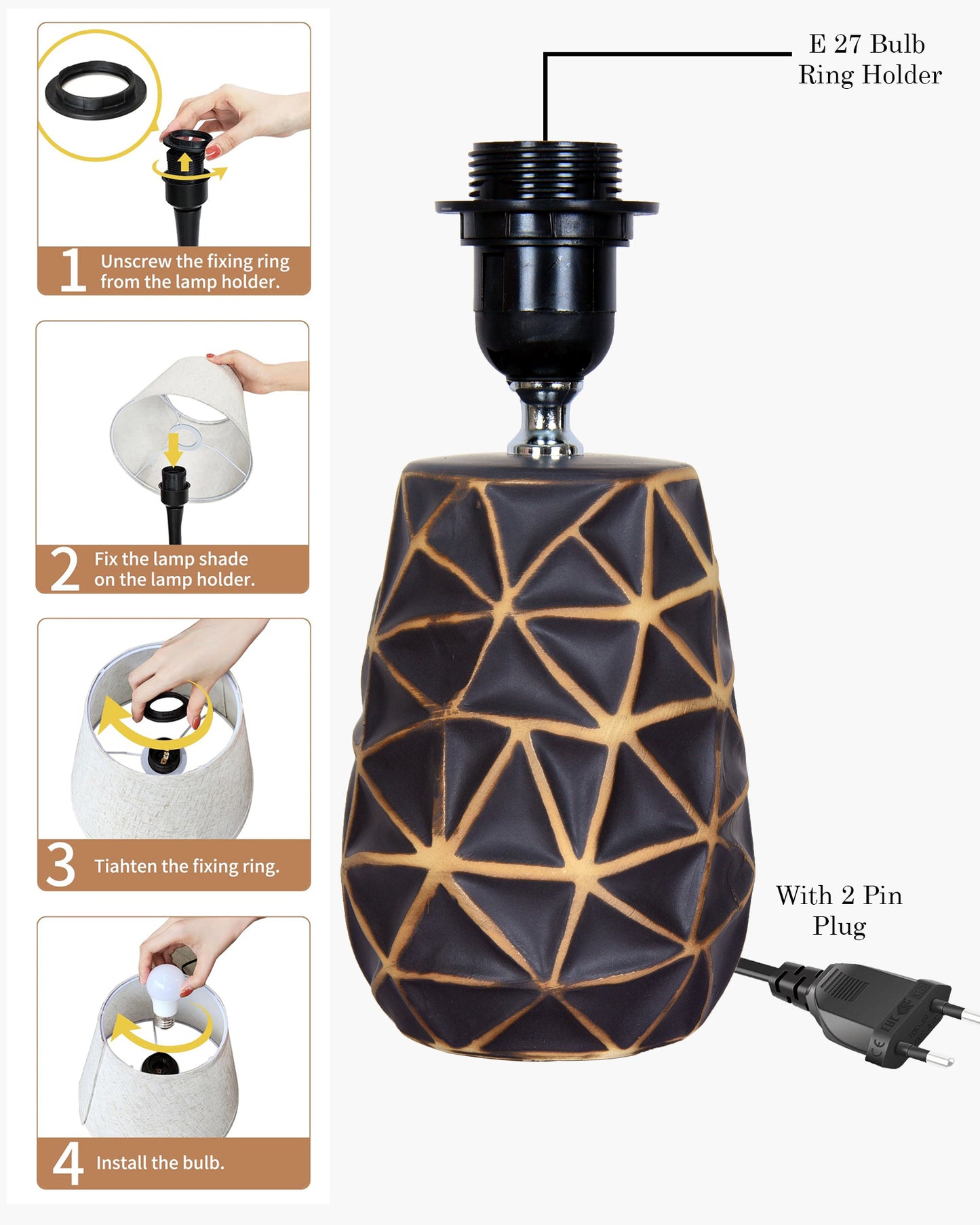 1 Unscrew the fixing ring from the lamp holder.

2 Fix the lamp shade on the lamp holder.

3 Tiahten the fixing ring.

4 Install the bulb.

E 27 Bulb Ring Holder

With 2 Pin Plug