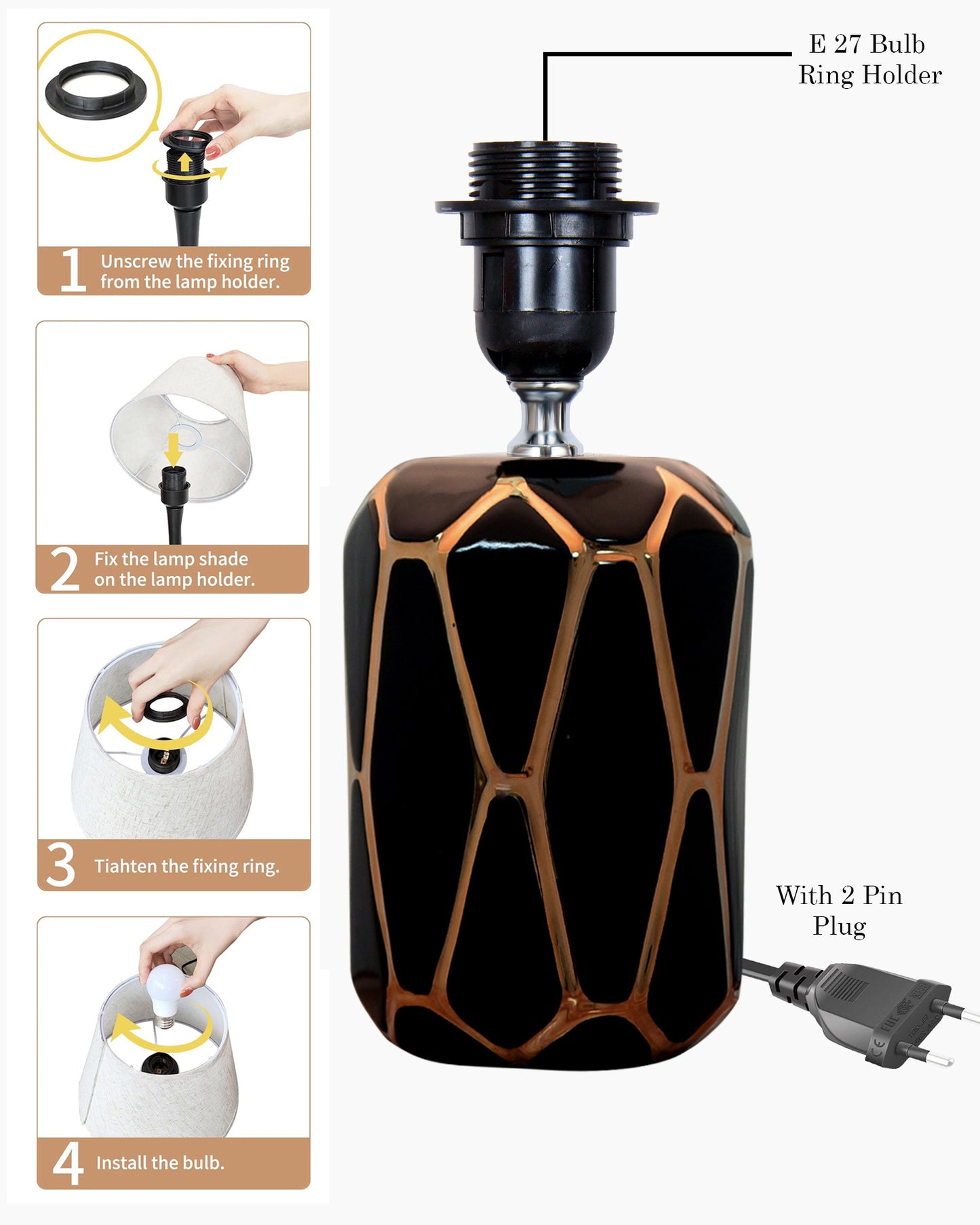 1 Unscrew the fixing ring from the lamp holder.

2 Fix the lamp shade on the lamp holder.

3 Tiahten the fixing ring.

4 Install the bulb.

E 27 Bulb Ring Holder

With 2 Pin Plug