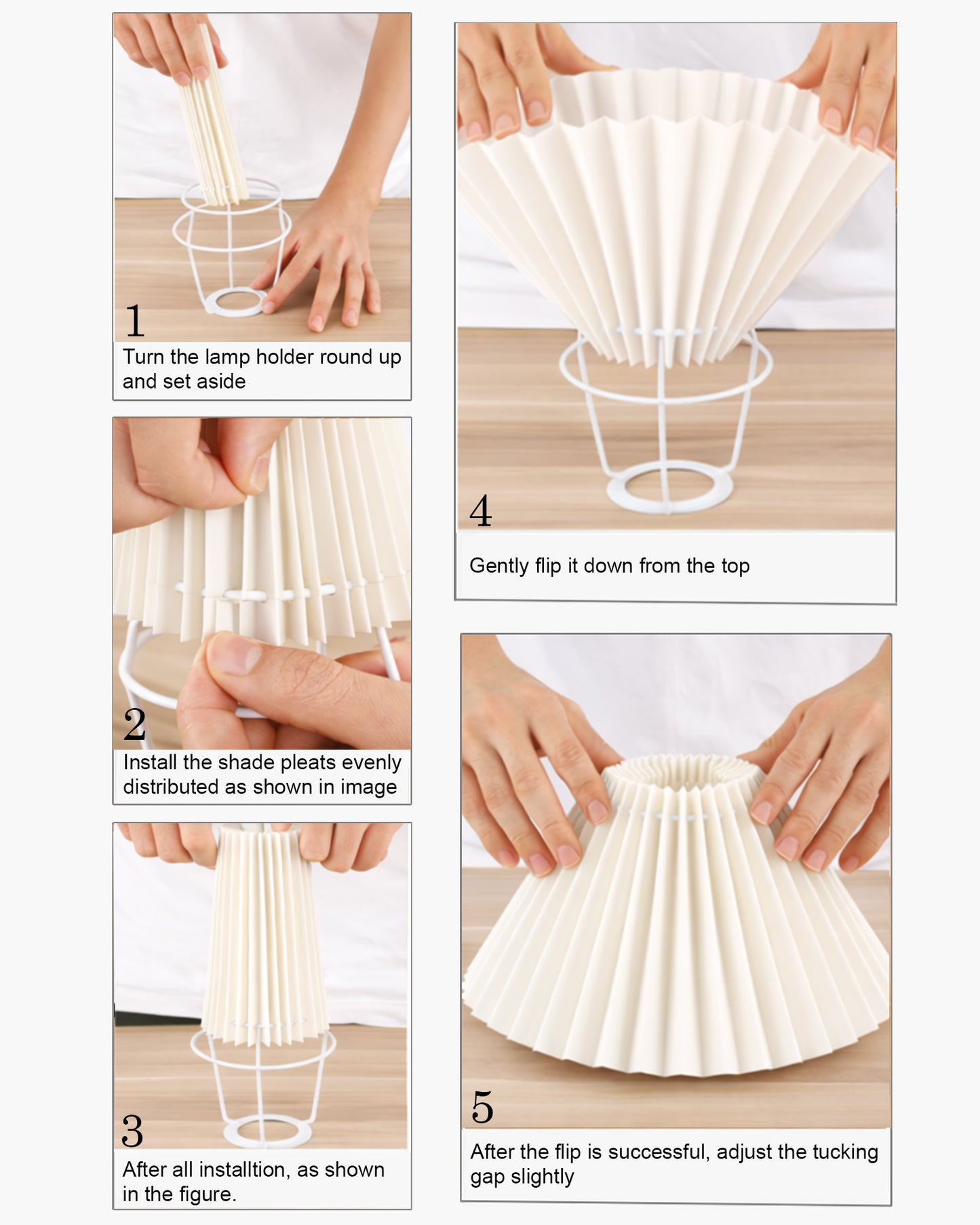 1
Turn the lamp holder round up and set aside

2
Install the shade pleats evenly distributed as shown in image

3
After all installtion, as shown in the figure.

4
Gently flip it down from the top

5
After the flip is successful, adjust the tucking gap slightly