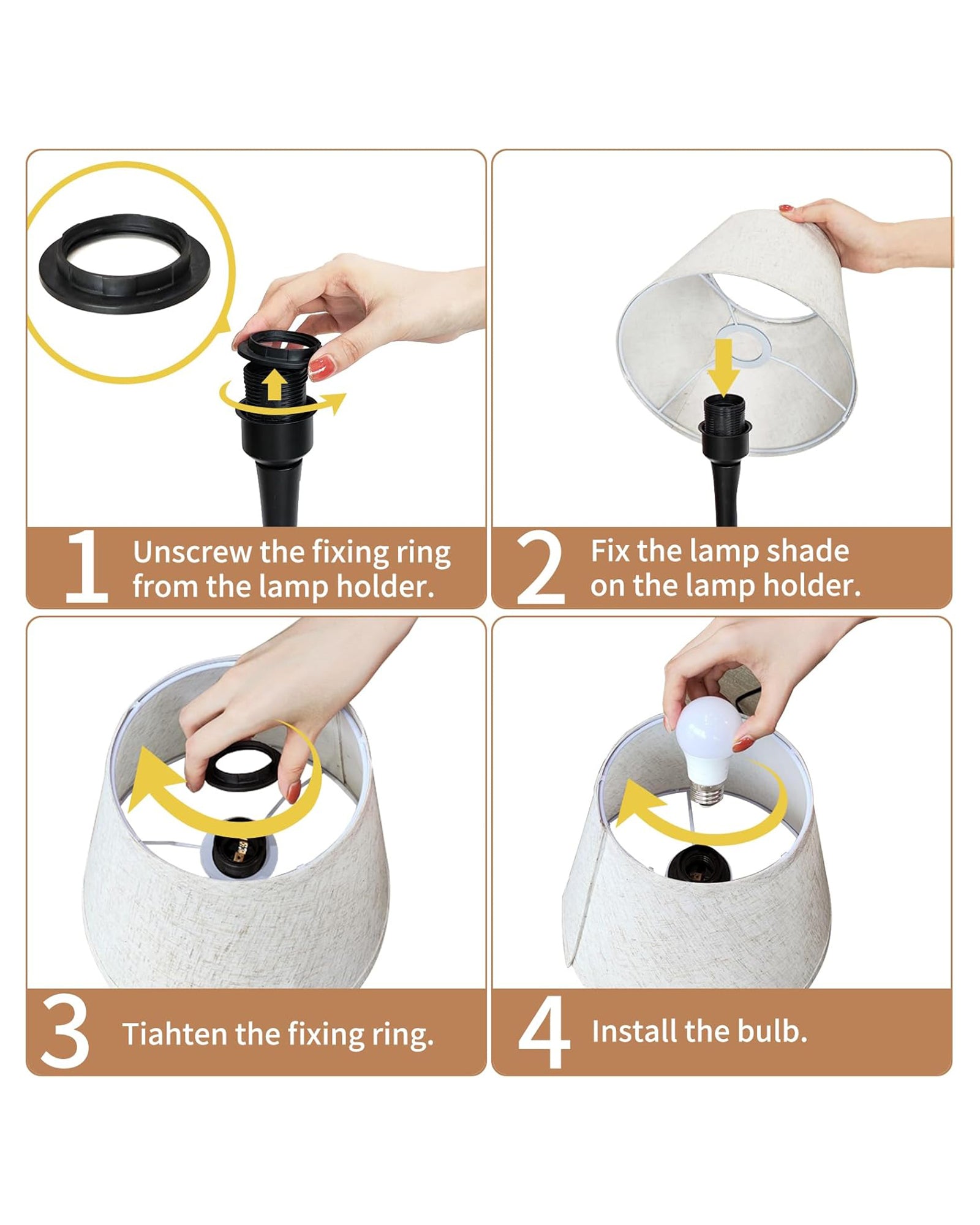 1 Unscrew the fixing ring from the lamp holder.

2 Fix the lamp shade on the lamp holder.

3 Tiahten the fixing ring.

4 Install the bulb.