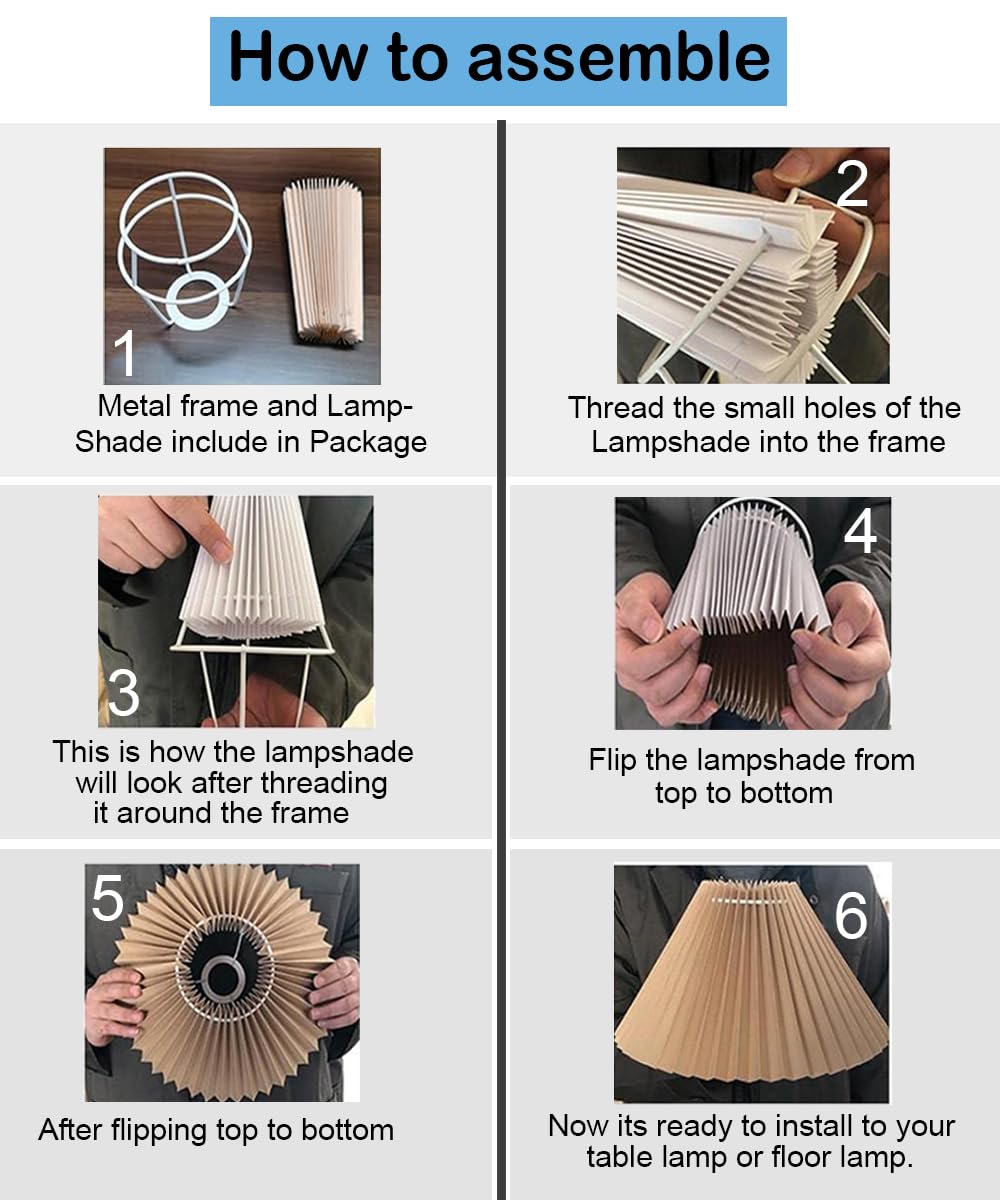 How to assemble

1

Metal frame and Lamp-Shade include in Package

2

Thread the small holes of the Lampshade into the frame

3

This is how the lampshade will look after threading it around the frame

4

Flip the lampshade from top to bottom

5

After flipping top to bottom

6

Now its ready to install to your table lamp or floor lamp.