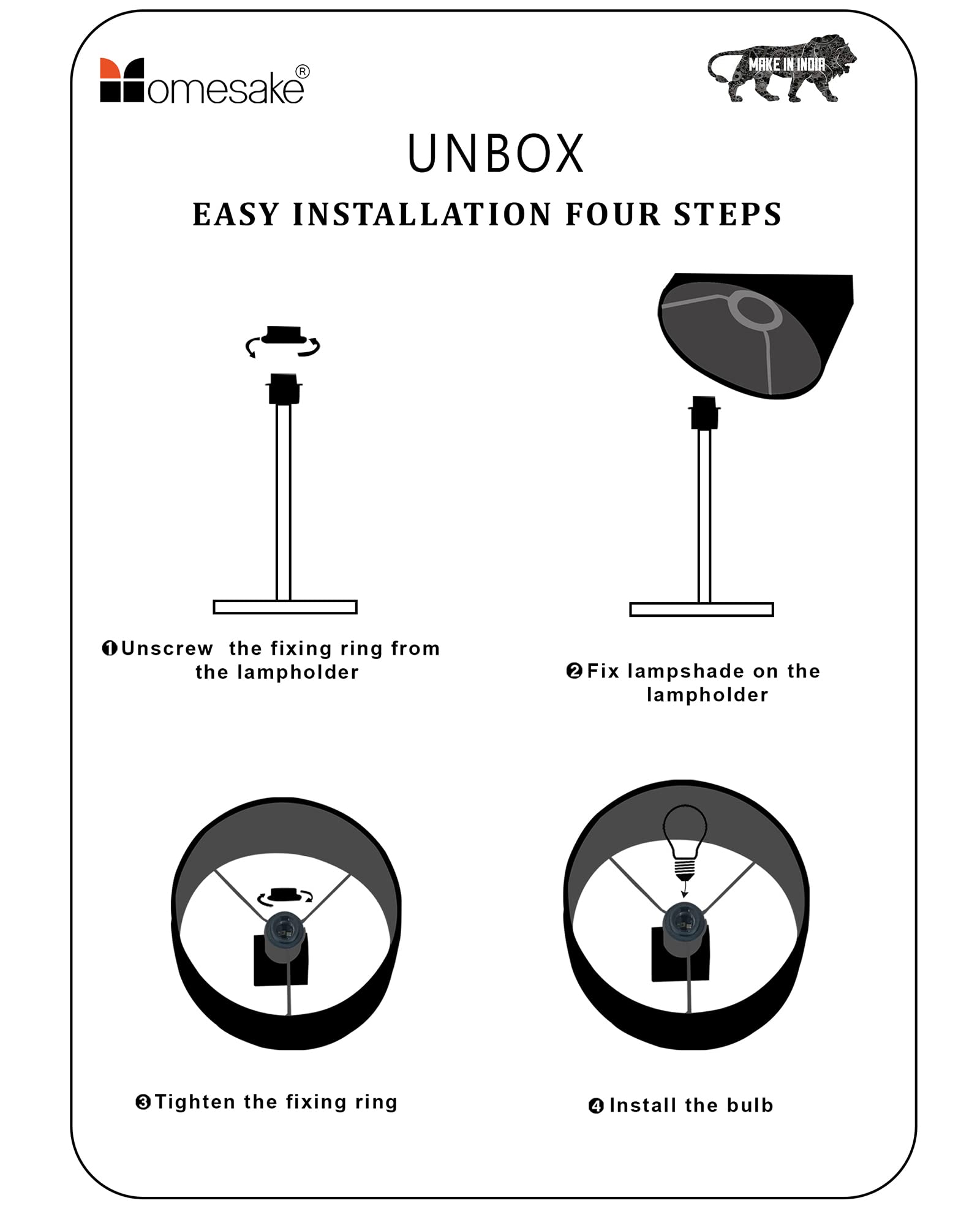 Homesake®

MAKE IN INDIA

UNBOX

EASY INSTALLATION FOUR STEPS

❶Unscrew the fixing ring from the lampholder

❷Fix lampshade on the lampholder

❸Tighten the fixing ring

❹Install the bulb