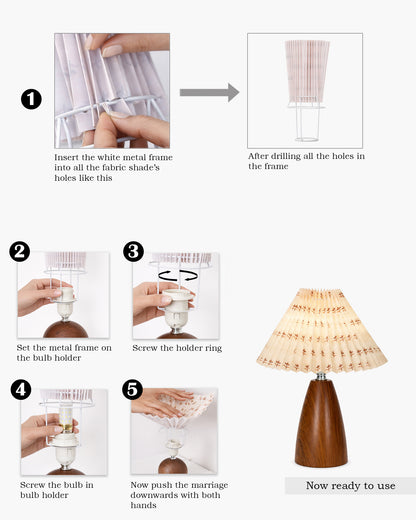 1

Insert the white metal frame into all the fabric shade's holes like this

After drilling all the holes in the frame

2

Set the metal frame on the bulb holder

3

Screw the holder ring

4

Screw the bulb in bulb holder

5

Now push the marriage downwards with both hands

Now ready to use