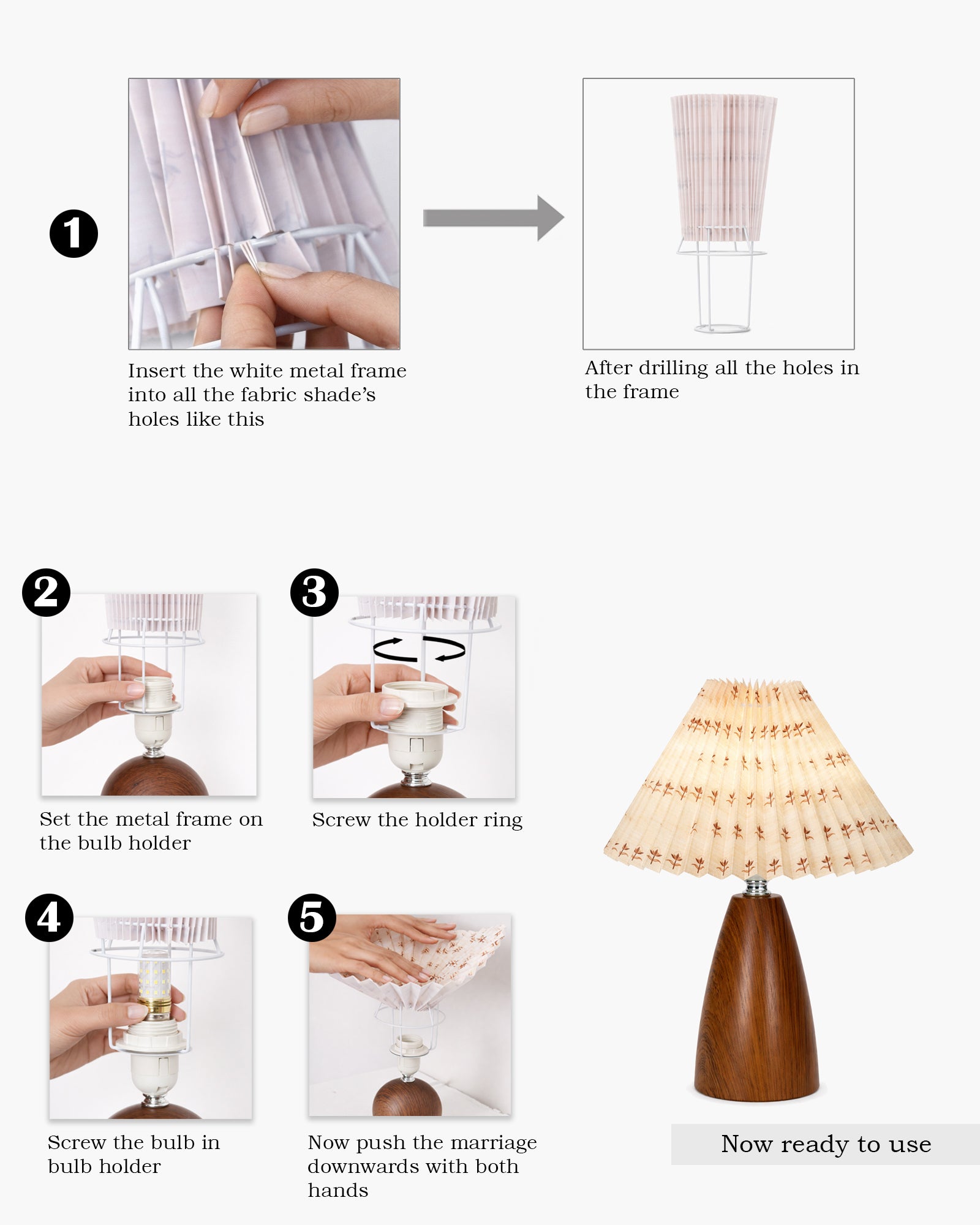 1

Insert the white metal frame into all the fabric shade's holes like this

After drilling all the holes in the frame

2

Set the metal frame on the bulb holder

3

Screw the holder ring

4

Screw the bulb in bulb holder

5

Now push the marriage downwards with both hands

Now ready to use