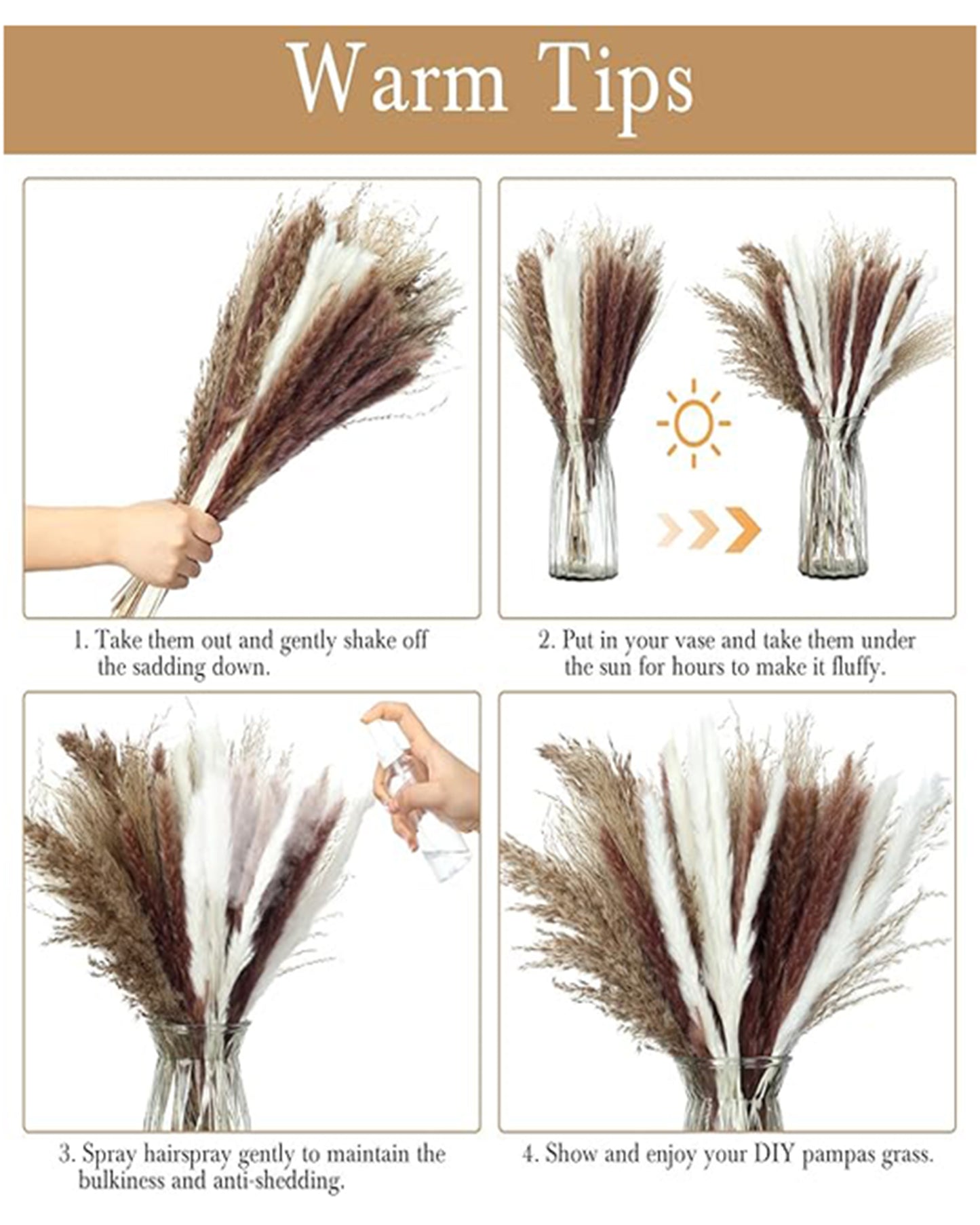 Warm Tips

1. Take them out and gently shake off the sadding down.

2. Put in your vase and take them under the sun for hours to make it fluffy.

3. Spray hairspray gently to maintain the bulkiness and anti-shedding.

4. Show and enjoy your DIY pampas grass.