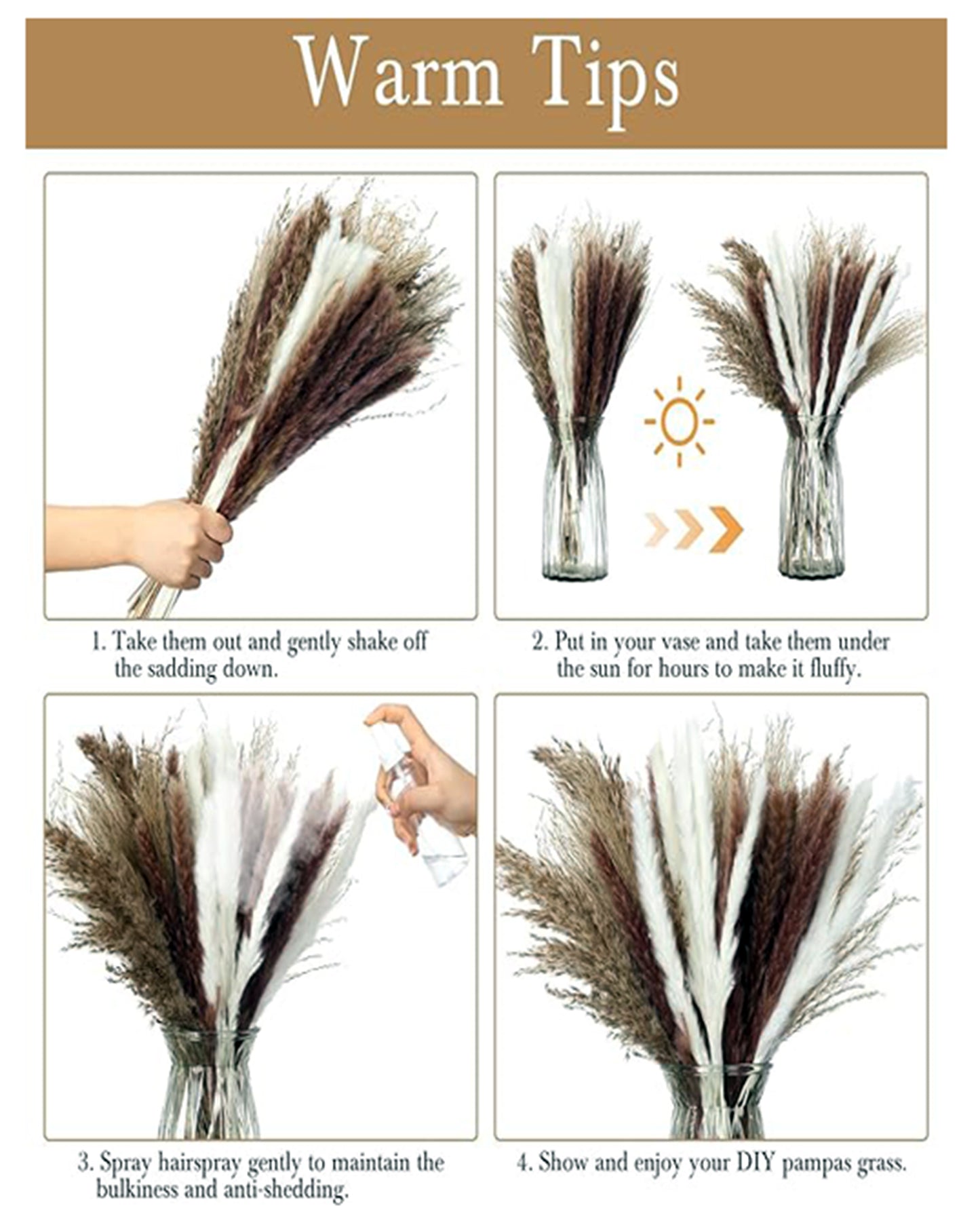 Warm Tips

1. Take them out and gently shake off the sadding down.

2. Put in your vase and take them under the sun for hours to make it fluffy.

3. Spray hairspray gently to maintain the bulkiness and anti-shedding.

4. Show and enjoy your DIY pampas grass.