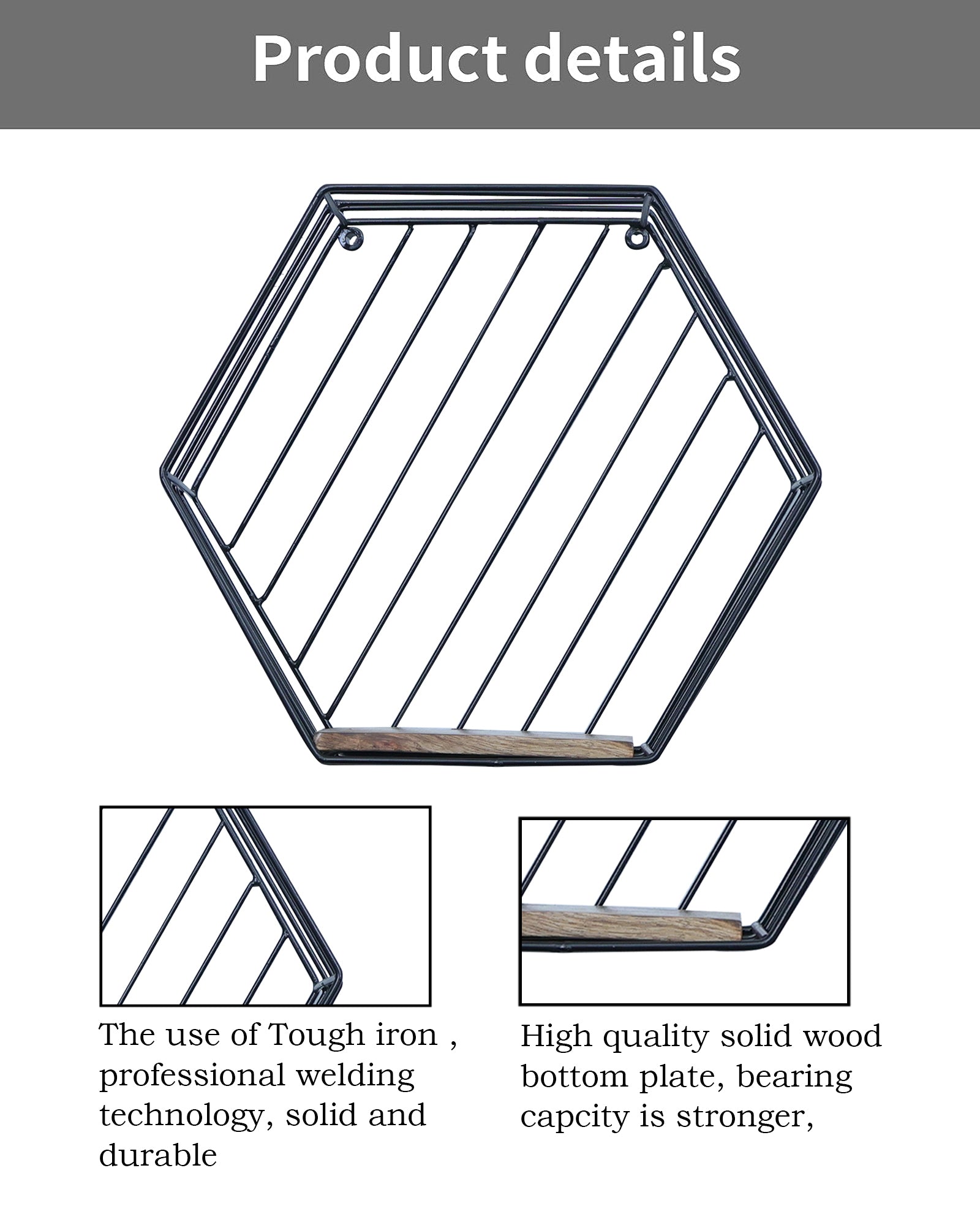 Product details

The use of Tough iron , professional welding technology, solid and durable

High quality solid wood bottom plate, bearing capcity is stronger,