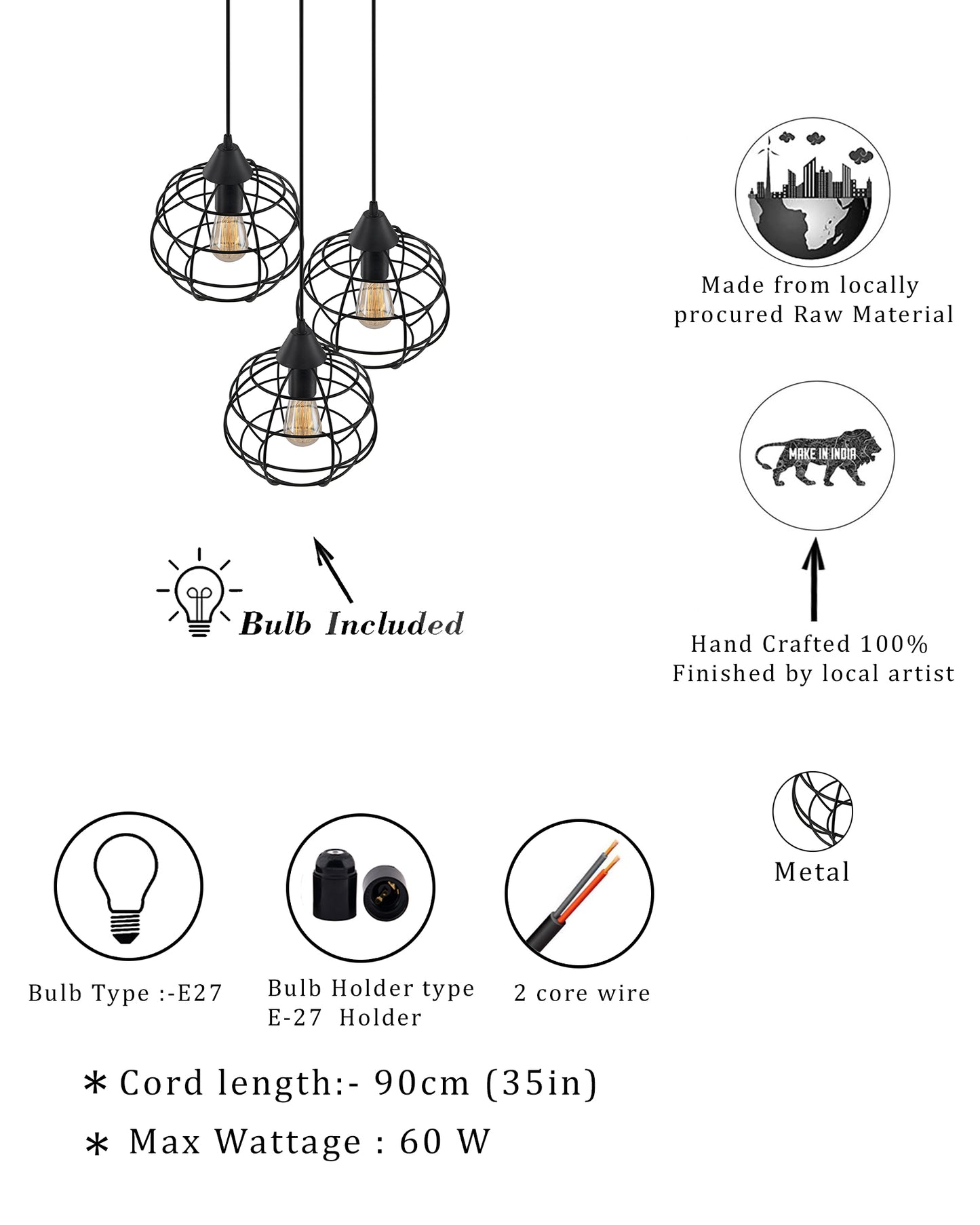 Made from locally procured Raw Material

MAKE IN INDIA

Bulb Included

Hand Crafted 100% Finished by local artist

Metal

Bulb Type :-E27

Bulb Holder type E-27 Holder

2 core wire

* Cord length:- 90cm (35in)

* Max Wattage : 60 W