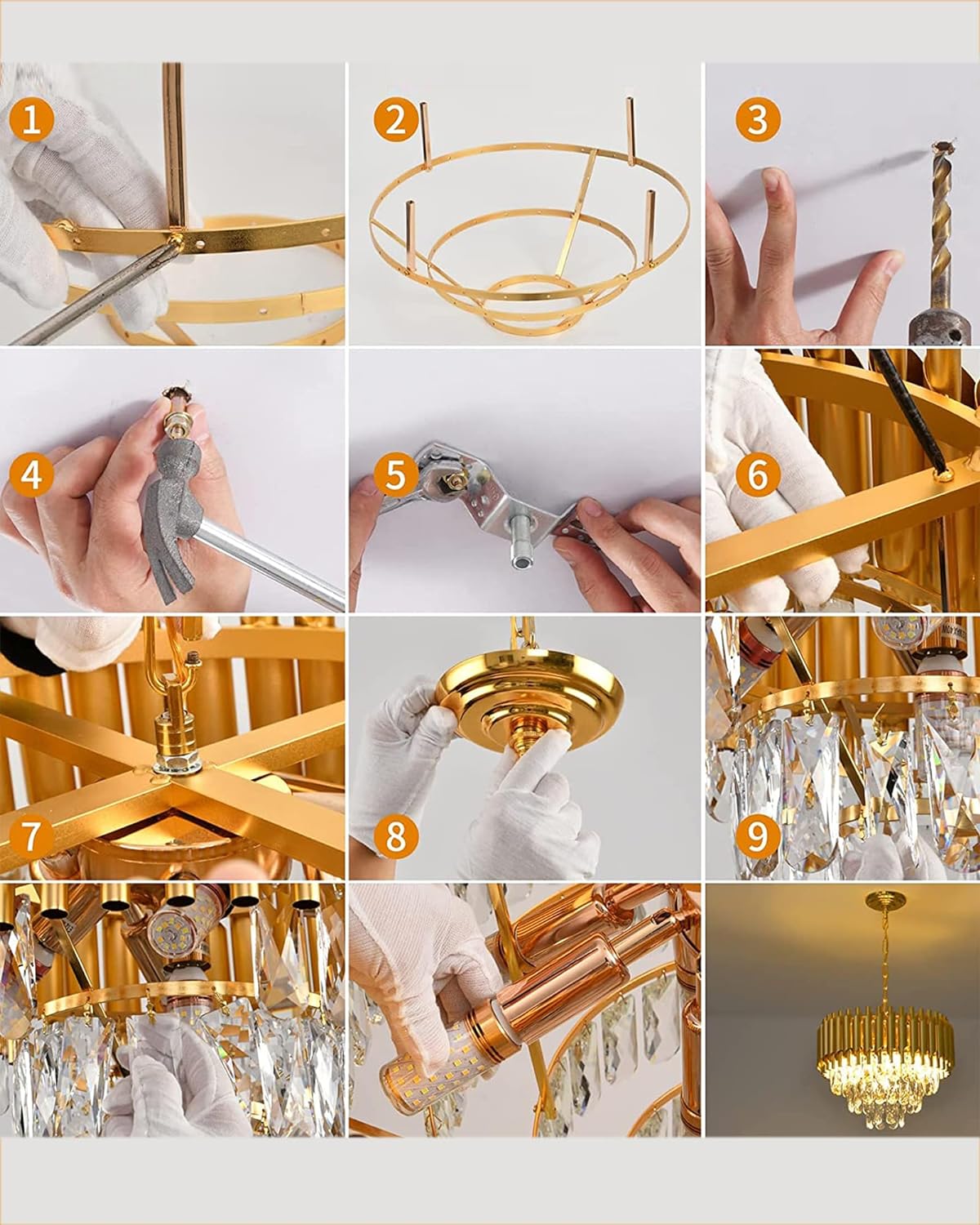 1
2
3
4
5
6
7
8
9