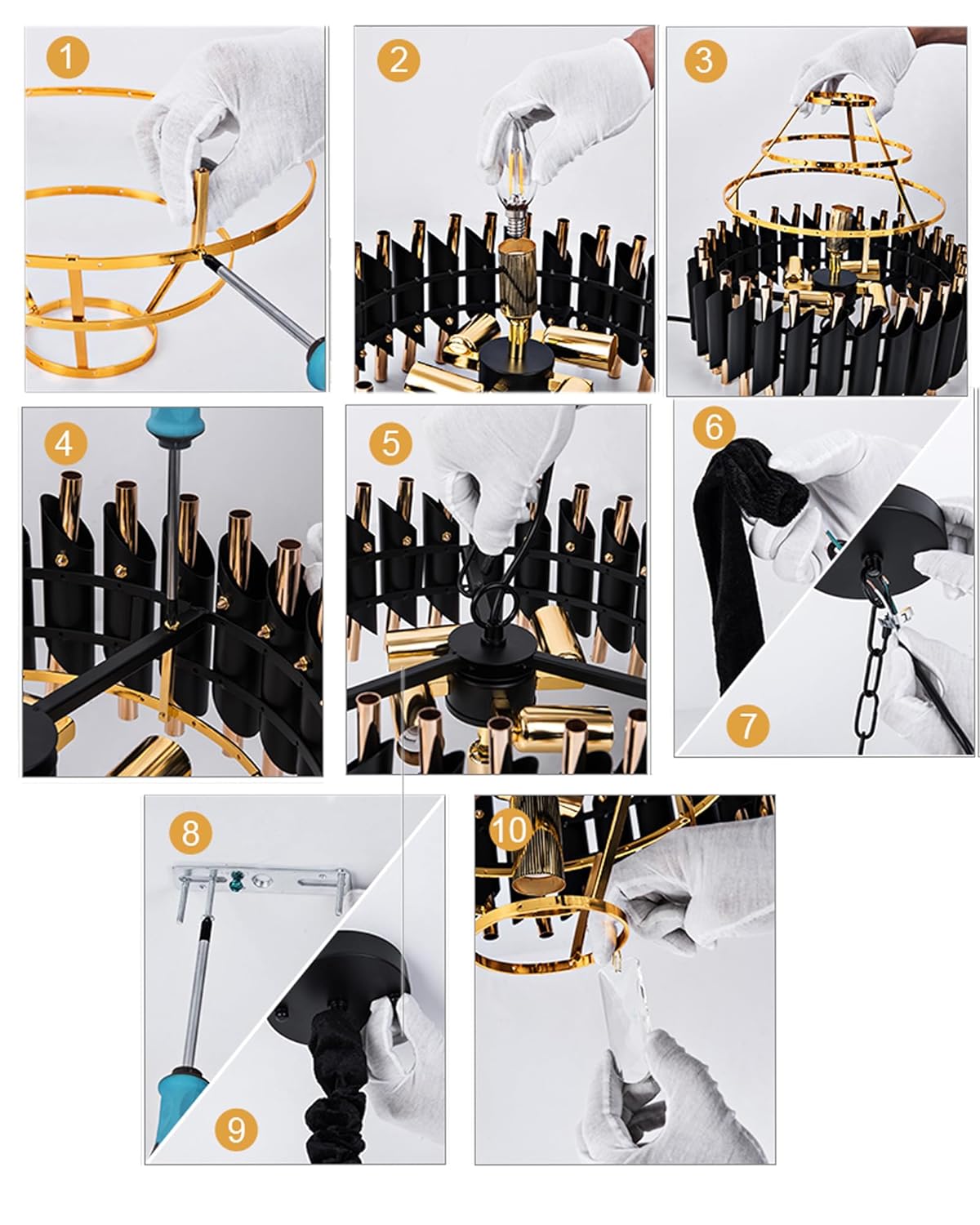 1
2
3
4
5
6
7
8
9
10