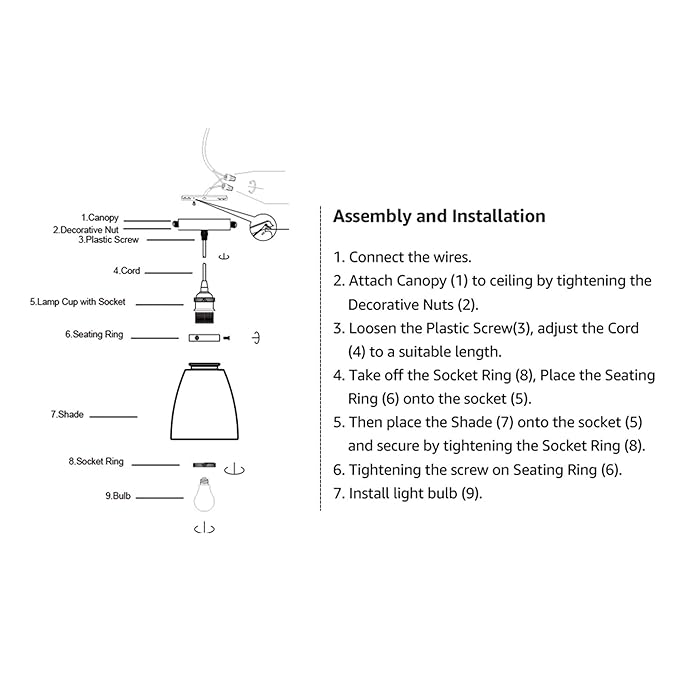 1.Canopy
2.Decorative Nut
3.Plastic Screw
4.Cord
5.Lamp Cup with Socket
6.Seating Ring
7.Shade
8.Socket Ring
9.Bulb

Assembly and Installation

1. Connect the wires.
2. Attach Canopy (1) to ceiling by tightening the Decorative Nuts (2).
3. Loosen the Plastic Screw(3), adjust the Cord (4) to a suitable length.
4. Take off the Socket Ring (8), Place the Seating Ring (6) onto the socket (5).
5. Then place the Shade (7) onto the socket (5) and secure by tightening the Socket Ring (8).
6. Tightening the screw on Seating Ring (6).
7. Install light bulb (9).